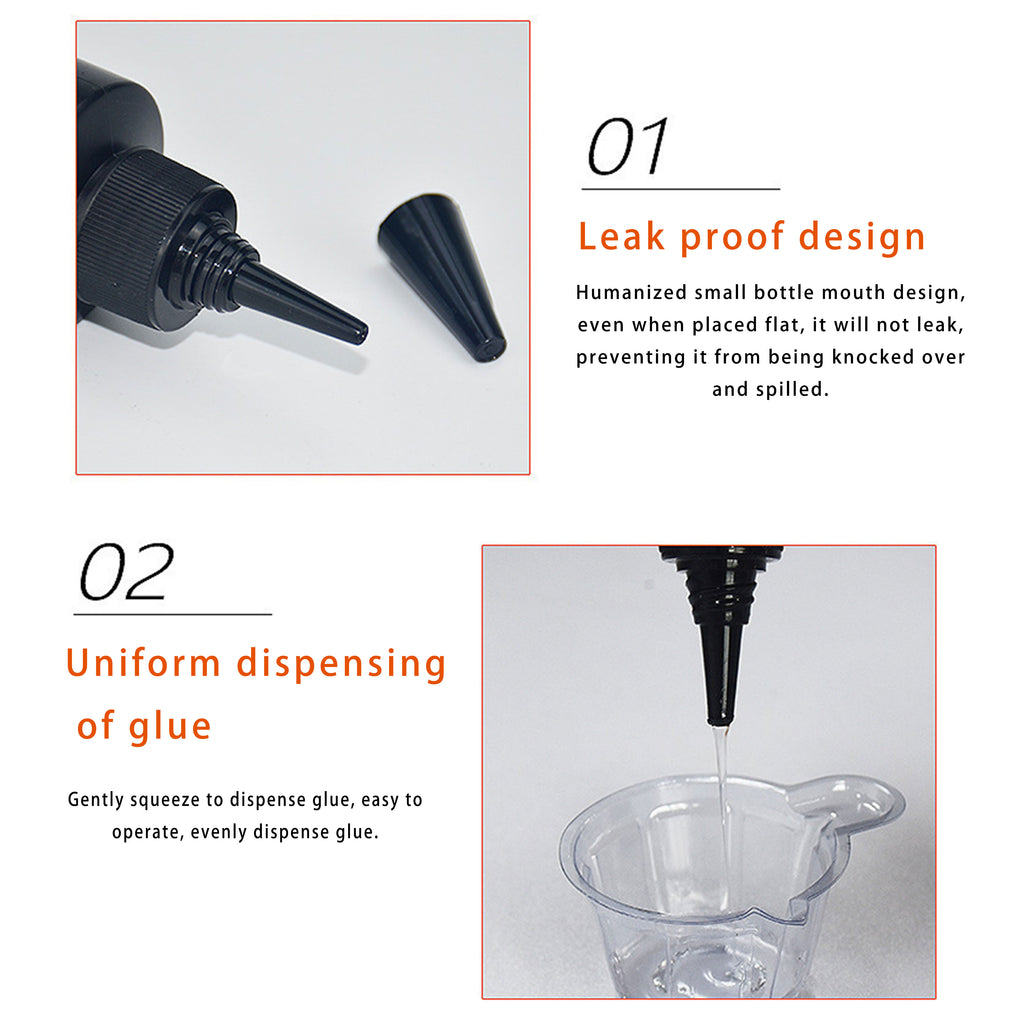 01

Leak proof design

Humanized small bottle mouth design, even when placed flat, it will not leak, preventing it from being knocked over and spilled.

02

Uniform dispensing of glue

Gently squeeze to dispense glue, easy to operate, evenly dispense glue.