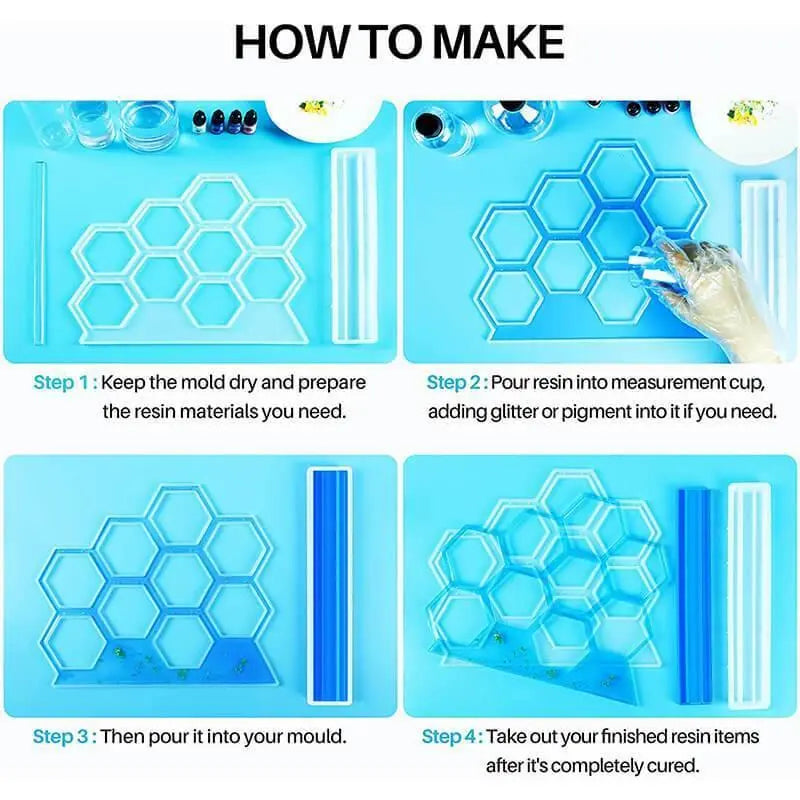 HOW TO MAKE

Step 1 : Keep the mold dry and prepare the resin materials you need.

Step 2 : Pour resin into measurement cup, adding glitter or pigment into it if you need.

Step 3 : Then pour it into your mould.

Step 4 : Take out your finished resin items after it's completely cured.