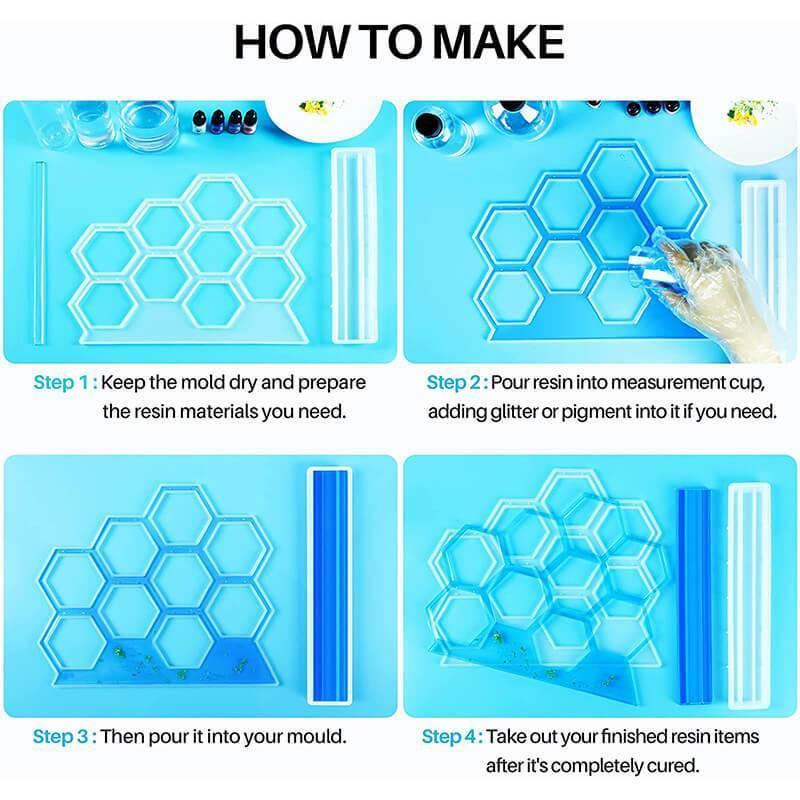 HOW TO MAKE

Step 1 : Keep the mold dry and prepare the resin materials you need.

Step 2 : Pour resin into measurement cup, adding glitter or pigment into it if you need.

Step 3 : Then pour it into your mould.

Step 4 : Take out your finished resin items after it's completely cured.